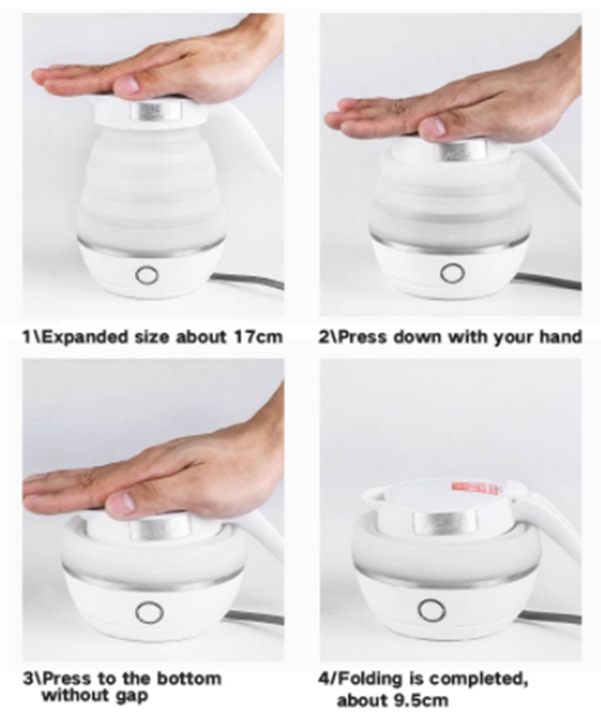 1\Expanded size about 17cm

2\Press down with your hand

3\Press to the bottom without gap

4/Folding is completed, about 9.5cm